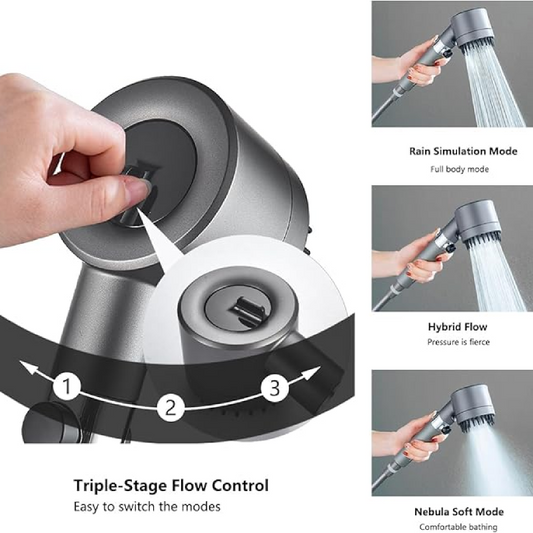 1
2
3

Triple-Stage Flow Control
Easy to switch the modes

Rain Simulation Mode
Full body mode

Hybrid Flow
Pressure is fierce

Nebula Soft Mode
Comfortable bathing