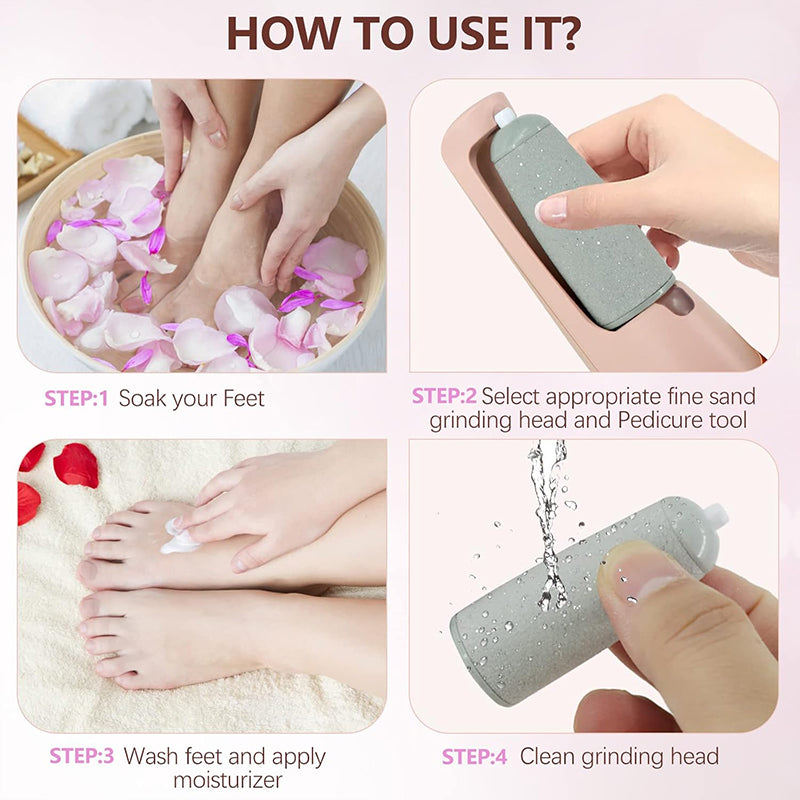 HOW TO USE IT?

STEP:1 Soak your Feet

STEP:2 Select appropriate fine sand grinding head and Pedicure tool

STEP:3 Wash feet and apply moisturizer

STEP:4 Clean grinding head