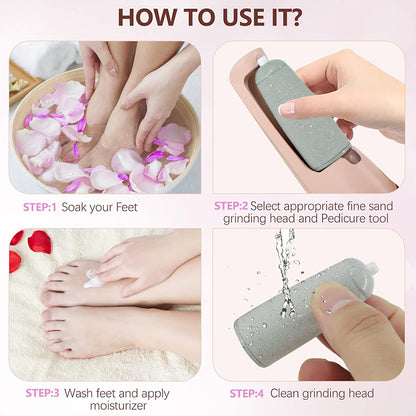 HOW TO USE IT?

STEP:1 Soak your Feet

STEP:2 Select appropriate fine sand grinding head and Pedicure tool

STEP:3 Wash feet and apply moisturizer

STEP:4 Clean grinding head