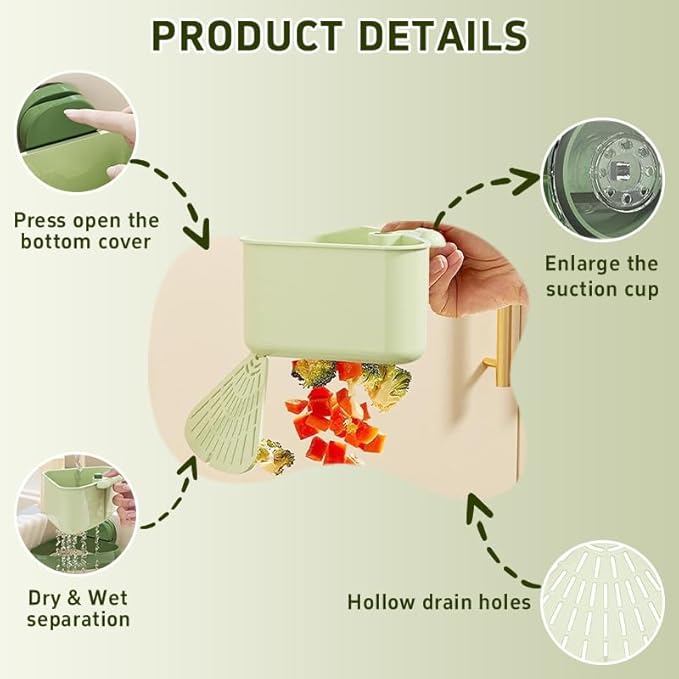 PRODUCT DETAILS

Press open the bottom cover

Enlarge the suction cup

Dry & Wet separation

Hollow drain holes