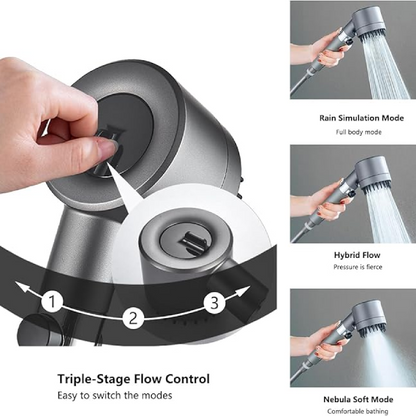 1

2

3

Triple-Stage Flow Control
Easy to switch the modes

Rain Simulation Mode
Full body mode

Hybrid Flow
Pressure is fierce

Nebula Soft Mode
Comfortable bathing