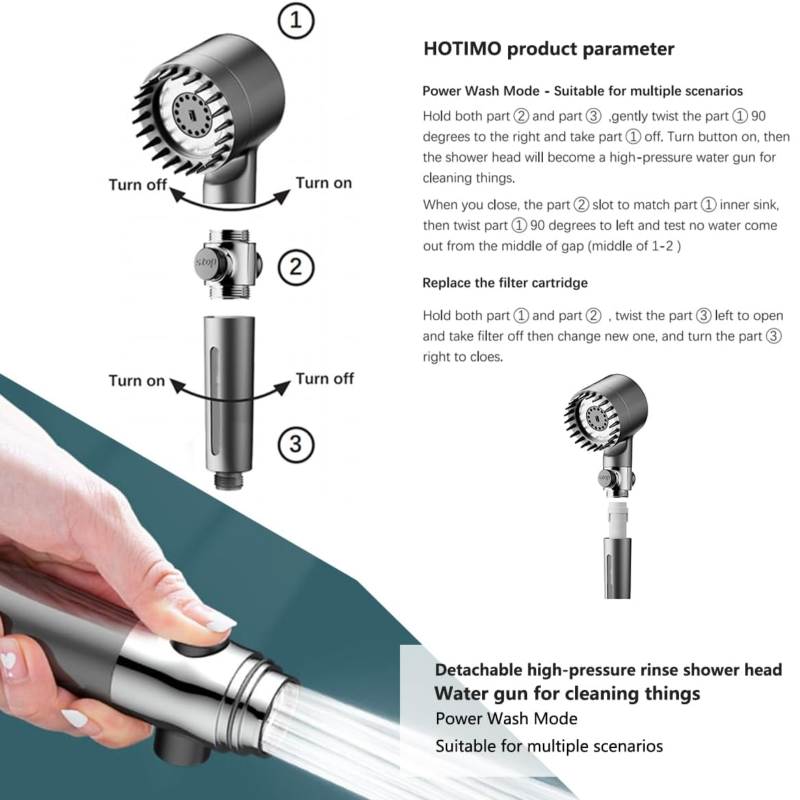 ①

Turn off Turn on

stop ②

Turn on Turn off

③

HOTIMO product parameter

Power Wash Mode - Suitable for multiple scenarios

Hold both part ② and part ③ ,gently twist the part ① 90 degrees to the right and take part ① off. Turn button on, then the shower head will become a high-pressure water gun for cleaning things.

When you close, the part ② slot to match part ① inner sink, then twist part ① 90 degrees to left and test no water come out from the middle of gap (middle of 1-2 )

Replace the filter cartridge

Hold both part ① and part ② , twist the part ③ left to open and take filter off then change new one, and turn the part ③ right to cloes.

Detachable high-pressure rinse shower head
Water gun for cleaning things
Power Wash Mode
Suitable for multiple scenarios