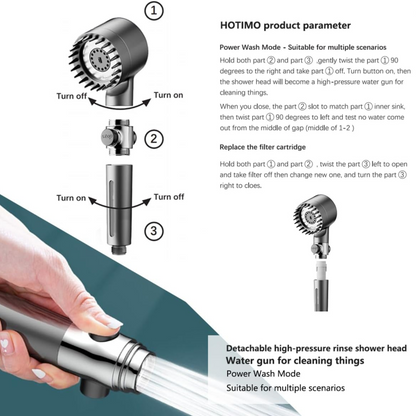 ①

Turn off

Turn on

②

Turn on

Turn off

③

HOTIMO product parameter

Power Wash Mode - Suitable for multiple scenarios

Hold both part ② and part ③ ,gently twist the part ① 90 degrees to the right and take part ① off. Turn button on, then the shower head will become a high-pressure water gun for cleaning things.

When you close, the part ② slot to match part ① inner sink, then twist part ① 90 degrees to left and test no water come out from the middle of gap (middle of 1-2 )

Replace the filter cartridge

Hold both part ① and part ② , twist the part ③ left to open and take filter off then change new one, and turn the part ③ right to cloes.

Detachable high-pressure rinse shower head

Water gun for cleaning things

Power Wash Mode

Suitable for multiple scenarios