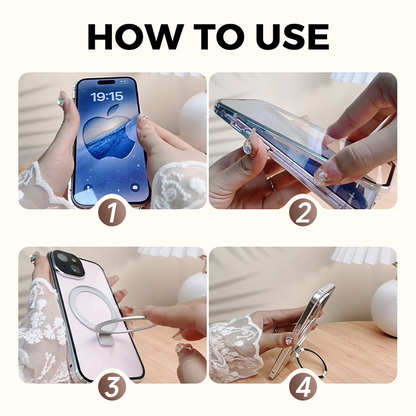 HOW TO USE

19:15

1

2

3

4